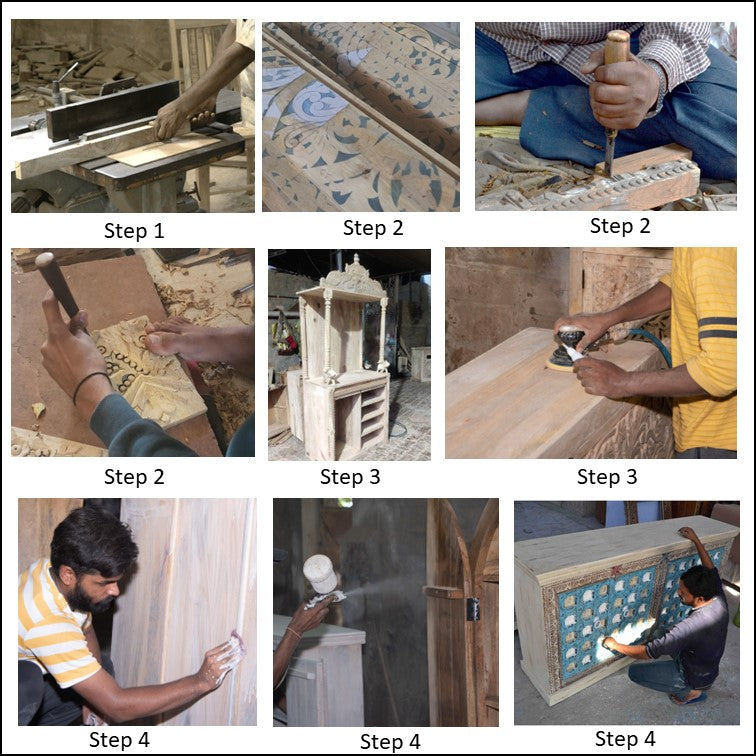 Step 1

Step 2

Step 2

Step 2

Step 3

Step 3

Step 4

Step 4

Step 4