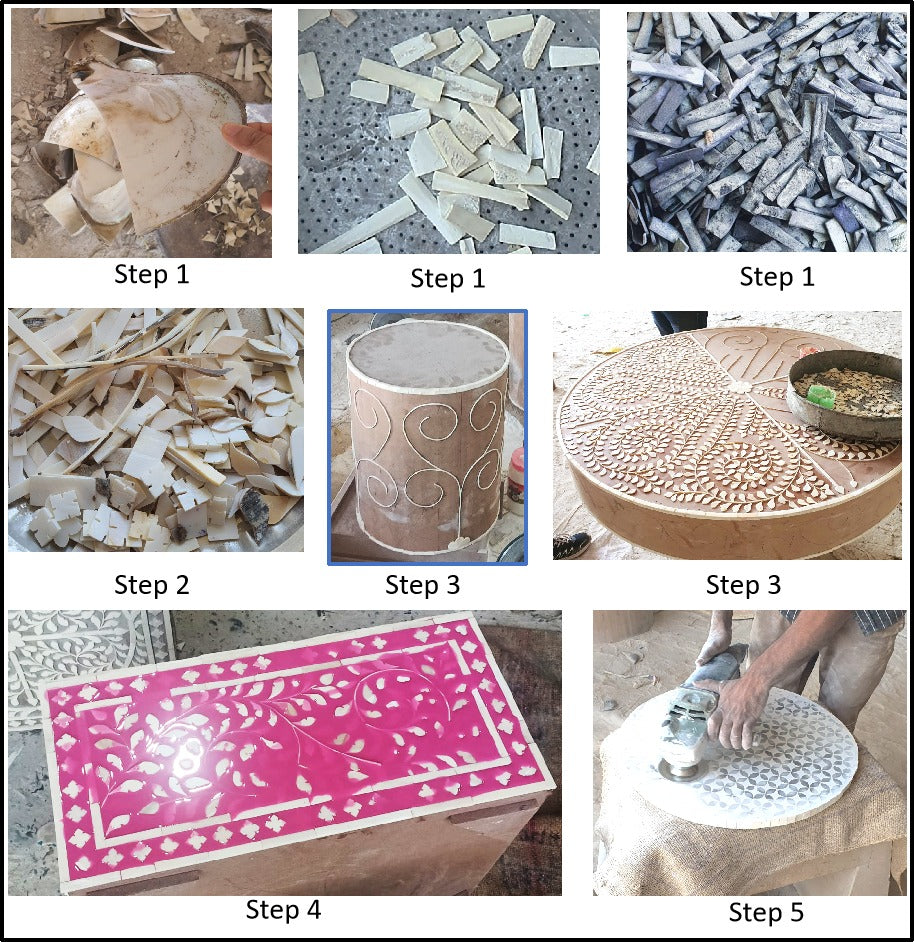 Step 1

Step 1

Step 1

Step 2

Step 3

Step 3

Step 4

Step 5